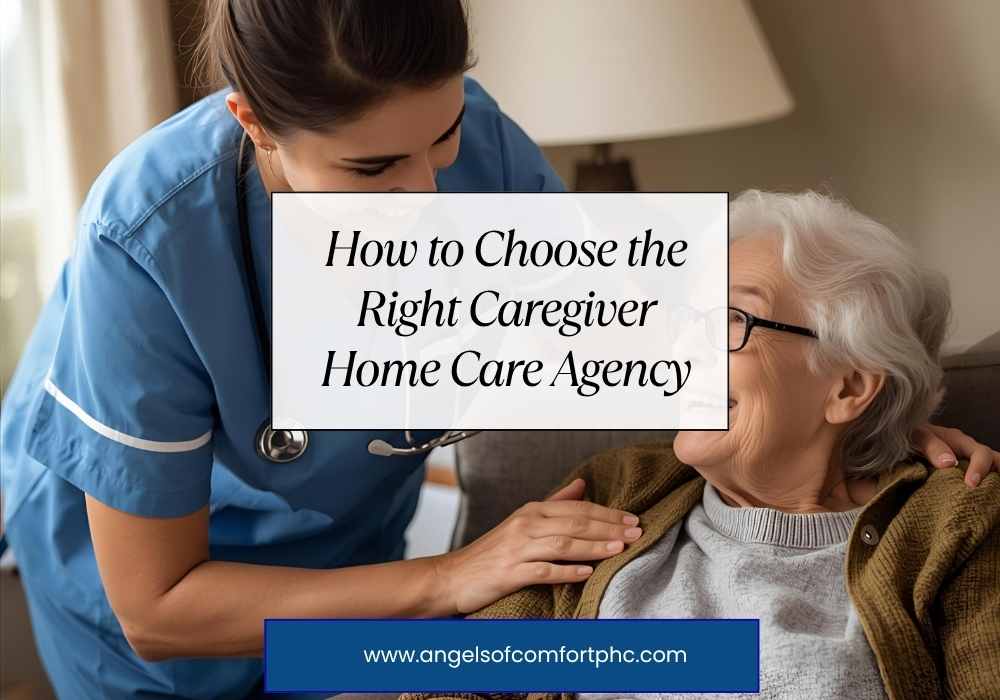 How to Choose the Right Caregiver Home Care Agency

www.angelsofcomfortphc.com